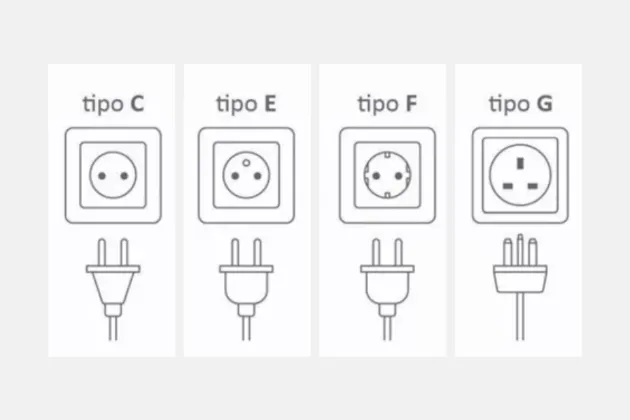 tipo C

tipo E

tipo F

tipo G